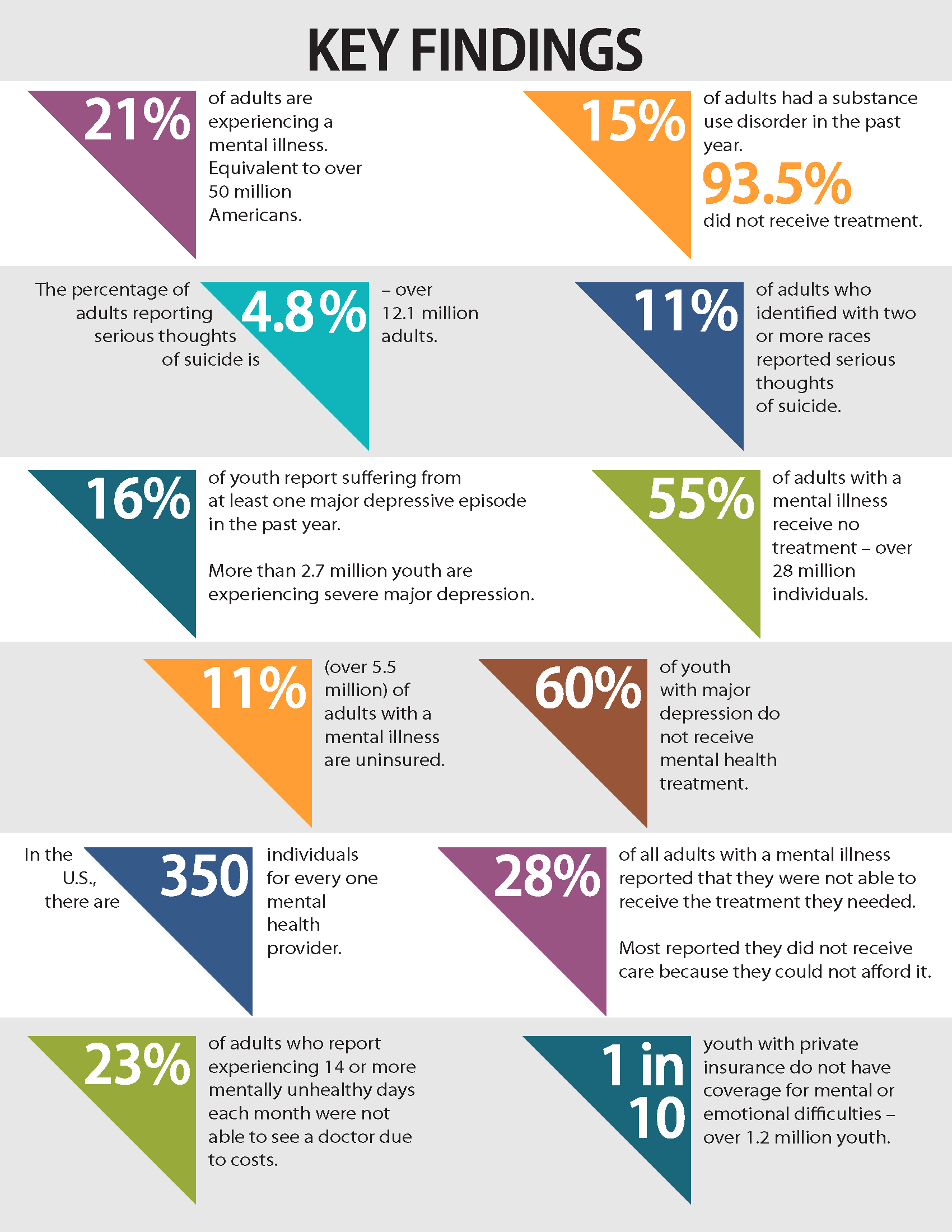 KEY FINDINGS

21% of adults are experiencing a mental illness. Equivalent to over 50 million Americans.

15% of adults had a substance use disorder in the past year.

93.5% did not receive treatment.

The percentage of adults reporting serious thoughts of suicide is 4.8% – over 12.1 million adults.

11% of adults who identified with two or more races reported serious thoughts of suicide.

16% of youth report suffering from at least one major depressive episode in the past year.

More than 2.7 million youth are experiencing severe major depression.

55% of adults with a mental illness receive no treatment – over 28 million individuals.

11% (over 5.5 million) of adults with a mental illness are uninsured.

60% of youth with major depression do not receive mental health treatment.

In the U.S., there are 350 individuals for every one mental health provider.

28% of all adults with a mental illness reported that they were not able to receive the treatment they needed.

Most reported they did not receive care because they could not afford it.

23% of adults who report experiencing 14 or more mentally unhealthy days each month were not able to see a doctor due to costs.

1 in 10 youth with private insurance do not have coverage for mental or emotional difficulties – over 1.2 million youth.